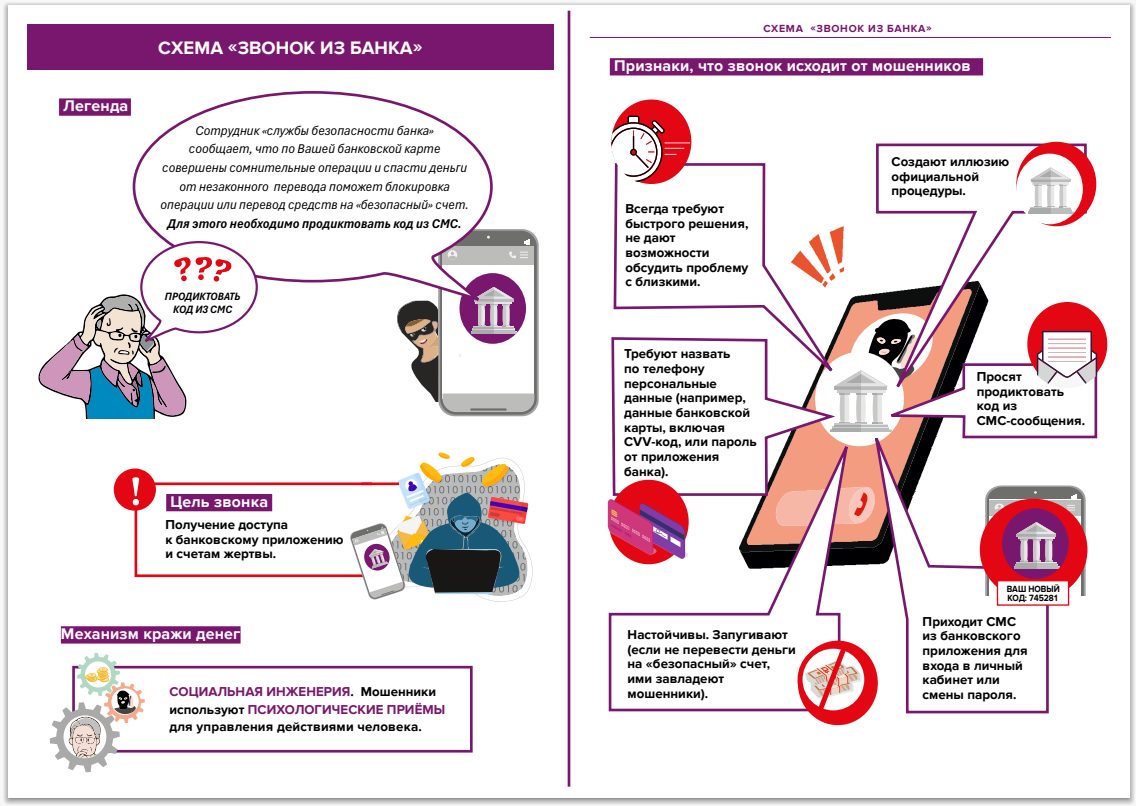 СХЕМА «ЗВОНОК ИЗ БАНКА»

Легенда

Сотрудник «службы безопасности банка» сообщает, что по Вашей банковской карте совершены сомнительные операции и спасти деньги от незаконного перевода поможет блокировка операции или перевод средств на «безопасный» счет. Для этого необходимо продиктовать код из СМС.

???
ПРОДИКТОВАТЬ КОД ИЗ СМС

Цель звонка

Получение доступа к банковскому приложению и счетам жертвы.

Механизм кражи денег

СОЦИАЛЬНАЯ ИНЖЕНЕРИЯ. Мошенники используют ПСИХОЛОГИЧЕСКИЕ ПРИЁМЫ для управления действиями человека.

СХЕМА «ЗВОНОК ИЗ БАНКА»

Признаки, что звонок исходит от мошенников

Всегда требуют быстрого решения, не дают возможности обсудить проблему с близкими.

Создают иллюзию официальной процедуры.

Требуют назвать по телефону персональные данные (например, данные банковской карты, включая CVV-код, или пароль от приложения банка).

Просят продиктовать код из СМС-сообщения.

ВАШ НОВЫЙ КОД: 745281

Настойчивы. Запугивают (если не перевести деньги на «безопасный» счет, ими завладеют мошенники).

Приходит СМС из банковского приложения для входа в личный кабинет или смены пароля.